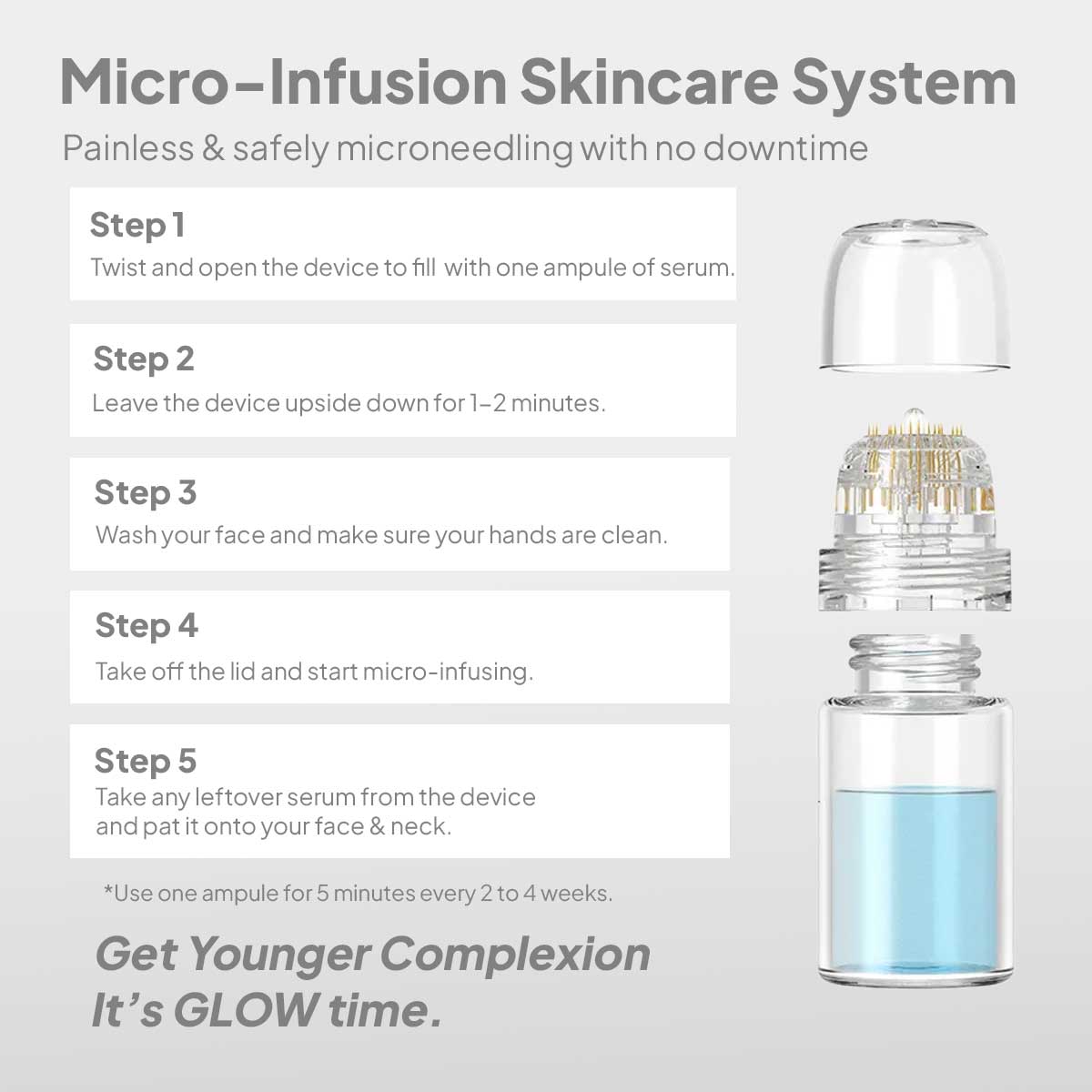 Micro-Infusion Skincare System

Painless & safely microneedling with no downtime

Step 1
Twist and open the device to fill with one ampule of serum.

Step 2
Leave the device upside down for 1-2 minutes.

Step 3
Wash your face and make sure your hands are clean.

Step 4
Take off the lid and start micro-infusing.

Step 5
Take any leftover serum from the device and pat it onto your face & neck.

*Use one ampule for 5 minutes every 2 to 4 weeks.

Get Younger Complexion
It's GLOW time.